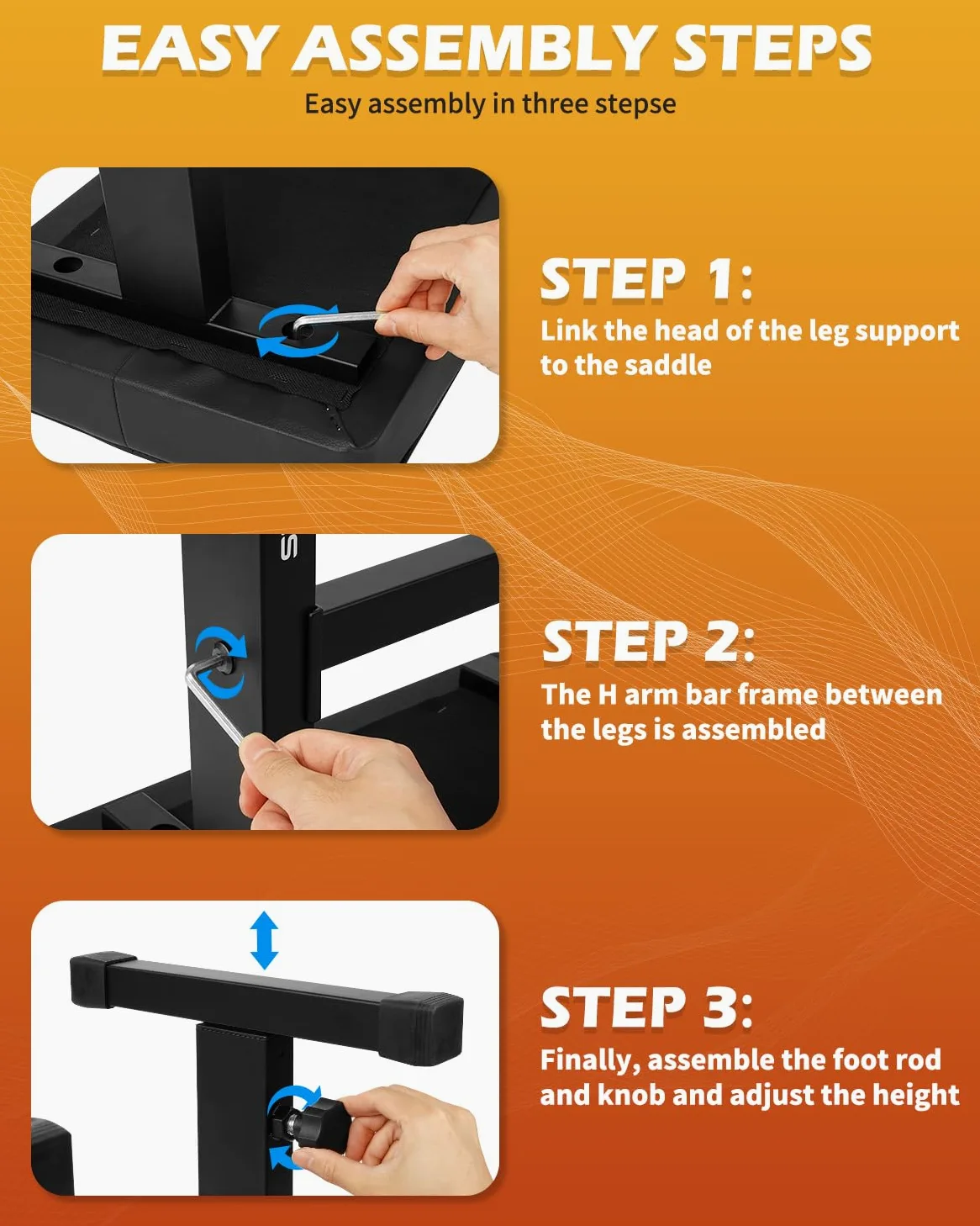 EASY ASSEMBLY STEPS

Easy assembly in three stepse

STEP 1:

Link the head of the leg support to the saddle

S

STEP 2:

The H arm bar frame between the legs is assembled

STEP 3:

Finally, assemble the foot rod and knob and adjust the height